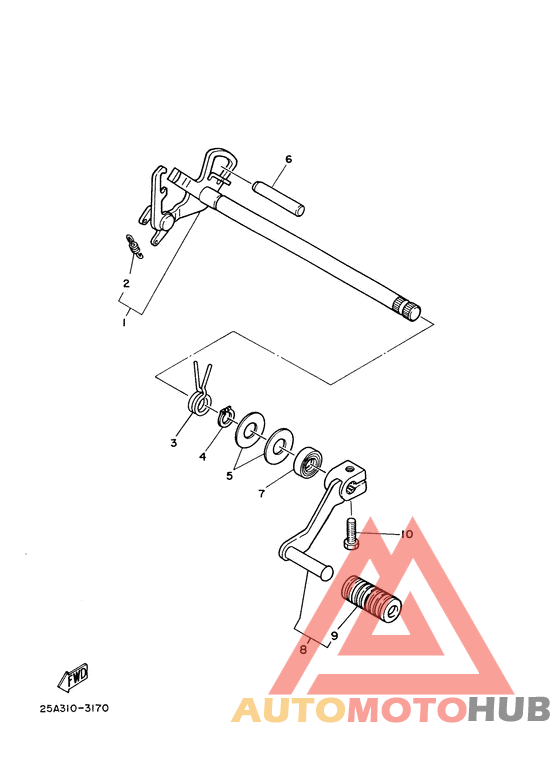 6

2

1

3

4

5

7

10

9

8

FWD

25A310-3170

AUTOMOTOHUB