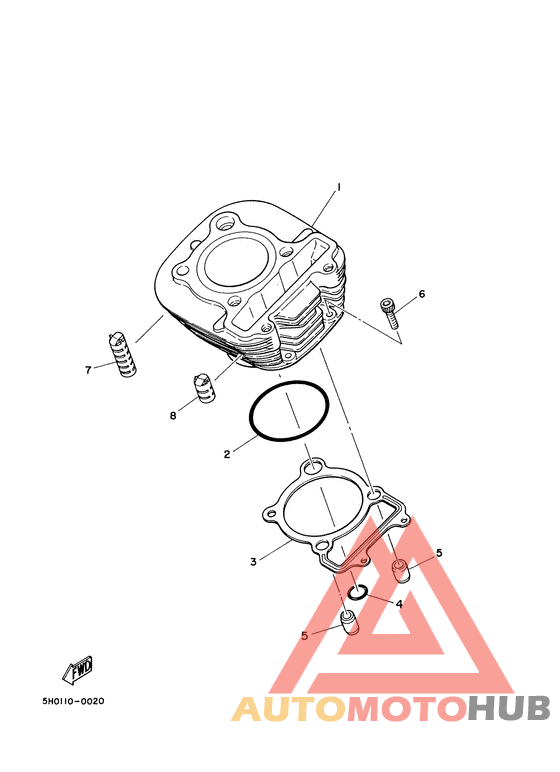 1
6
7
8
2
3
5
4
5
FWD
5H0110-0020
AUTOMOTOHUB