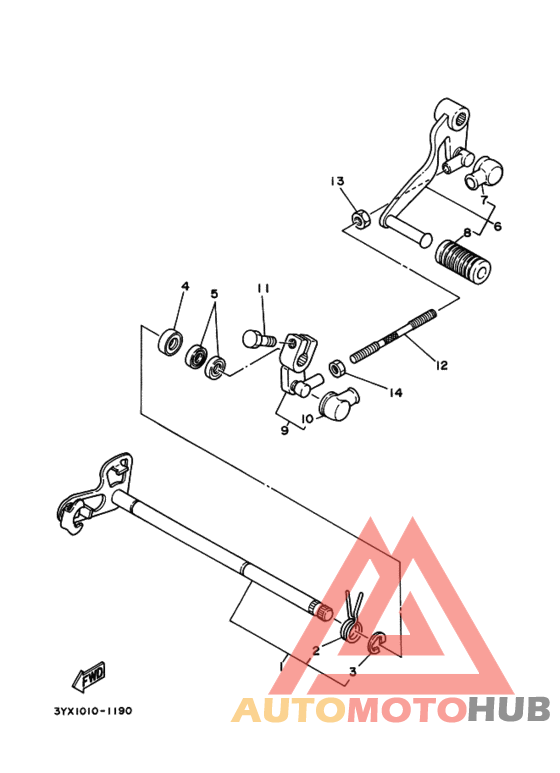 13
7
6
8
4
5
11
12
14
10
9
2
1
3
FWD
3YX1010-1190
AUTOMOTOHUB