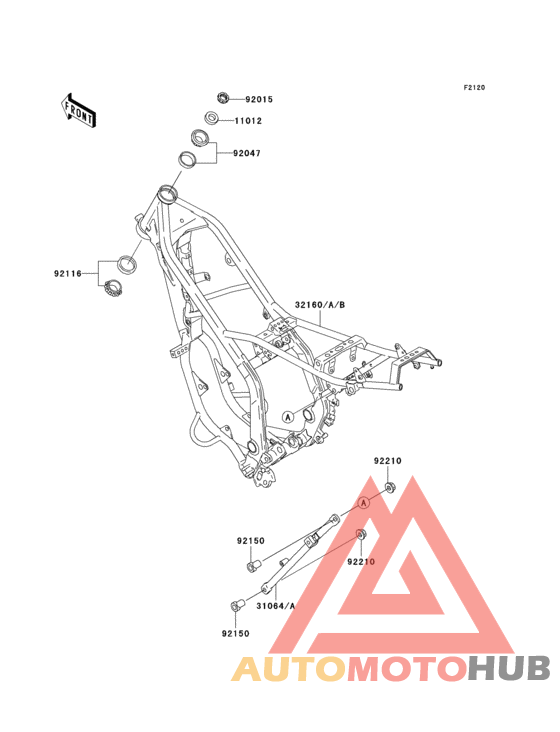 F2120

FRONT

92015

11012

92047

92116

32160/A/B

A

92210

A

92150

92210

31064/A

92150

AUTOMOTOHUB