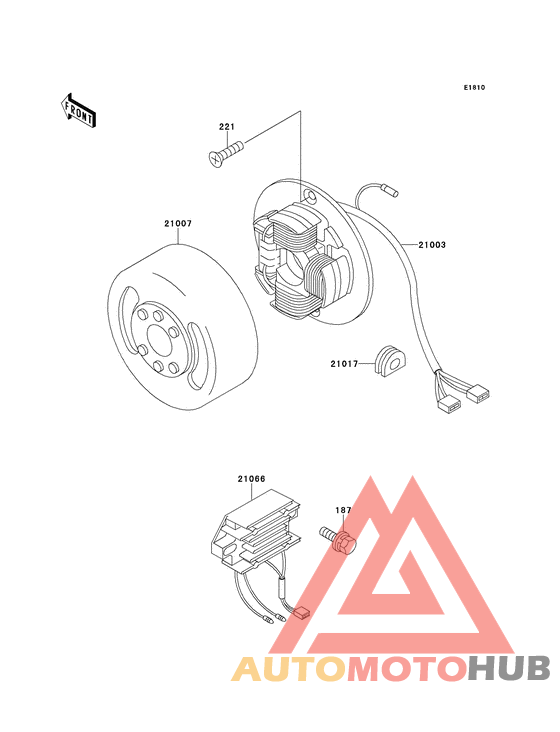 E1810

FRONT

221

21007

21003

21017

21066

187

AUTOMOTOHUB