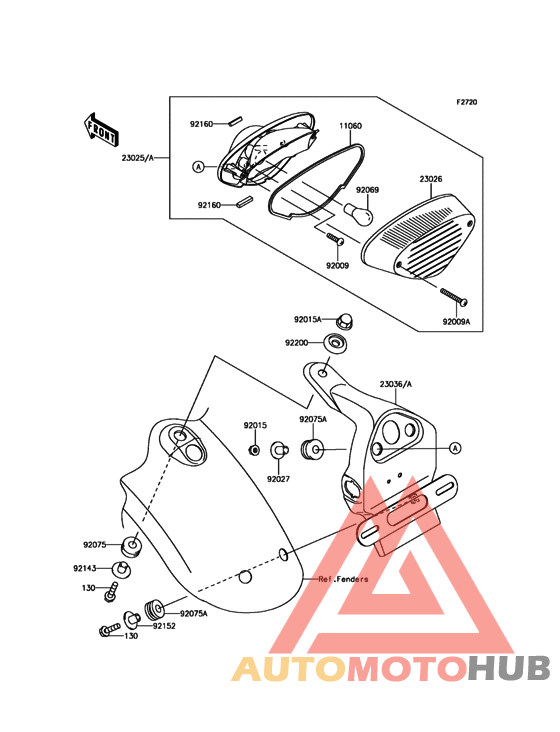 F2720

FRONT

92160
11060
23025/A
A
23026
92069
92160
92009
92009A
92015A
92200
23036/A
92015
92075A
A
92027
92075
92143
130
Ref.Fenders
92075A
92152
130

AUTOMOTOHUB