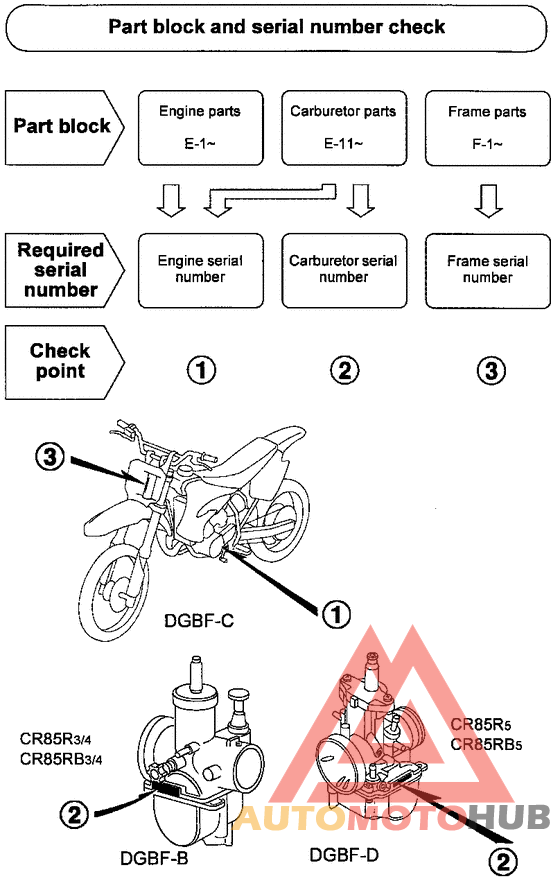 Part block and serial number check

Part block

Engine parts
E-1~

Carburetor parts
E-11~

Frame parts
F-1~

Required serial number

Engine serial number

Carburetor serial number

Frame serial number

Check point

①

②

③

③

①

DGBF-C

CR85R3/4
CR85RB3/4

②

DGBF-B

CR85R5
CR85RB5

AUTOMOTOHUB

DGBF-D

②