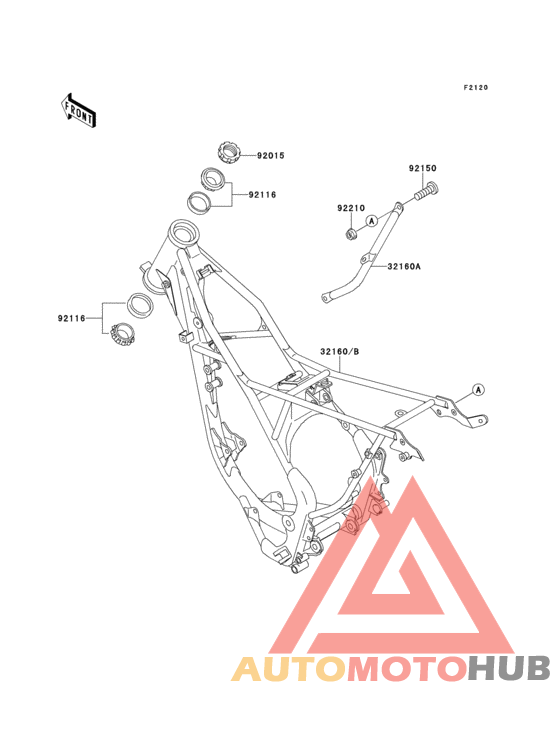 F2120

FRONT

92015

92116

92150

92210

A

32160A

92116

32160/B

A

AUTOMOTOHUB