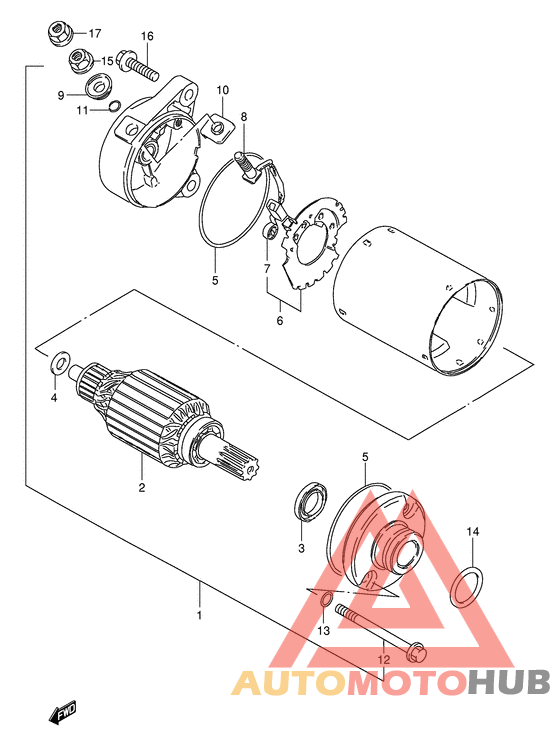 17
16
15
9
11
10
8
5
7
6
4
2
5
3
14
1
13
12
AUTOMOTOHUB
FWD