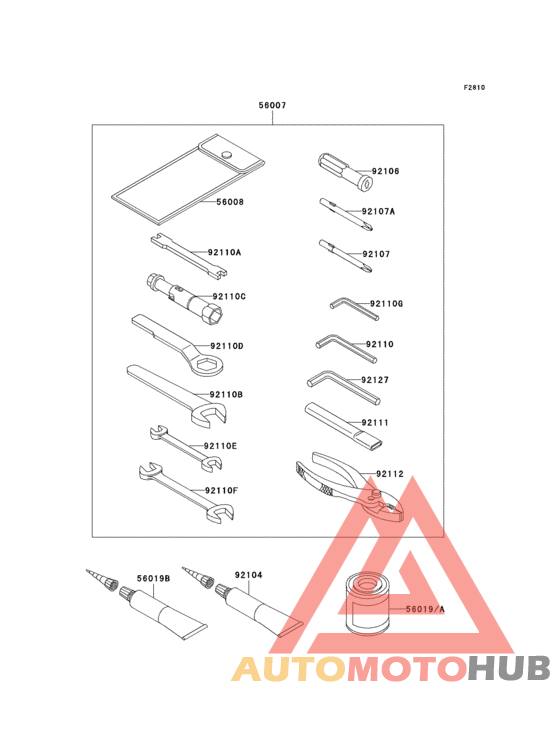 F2810

56007

56008

92110A

92110C

92110D

92110B

92110E

92110F

92106

92107A

92107

92110G

92110

92127

92111

92112

56019B

92104

56019/A

AUTOMOTOHUB