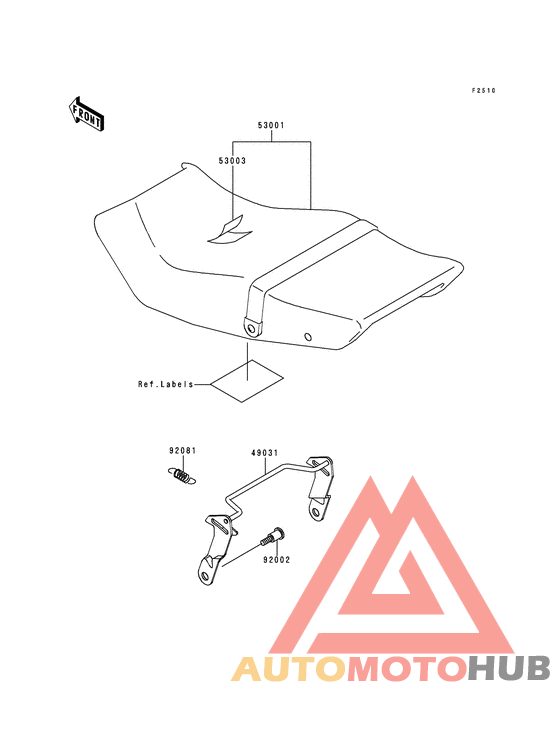 F2510

FRONT

53001

53003

Ref.Labels

92081

49031

92002

AUTOMOTOHUB