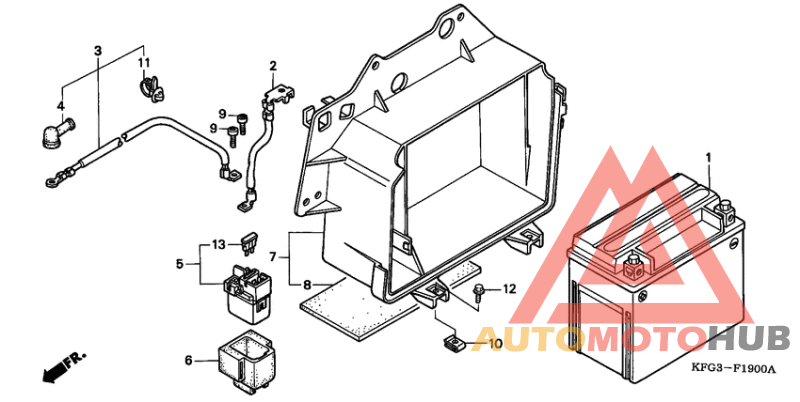 3
11
4
2
9
9
1
13
5
7
8
12
10
6
FR.
AUTOMOTOHUB
KFG3-F1900A