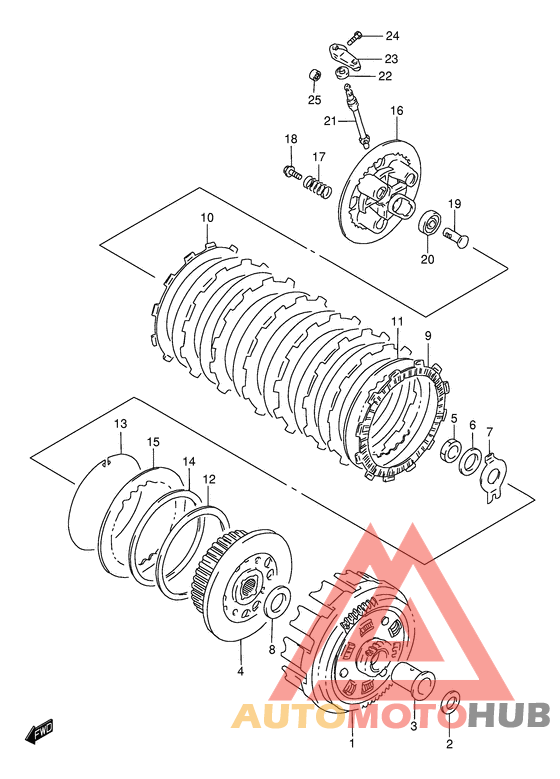 24
23
22
25
21
16
18
17
19
20
10
11
9
5
6
7
13
15
14
12
8
4
3
2
1
FWD
AUTOMOTOHUB