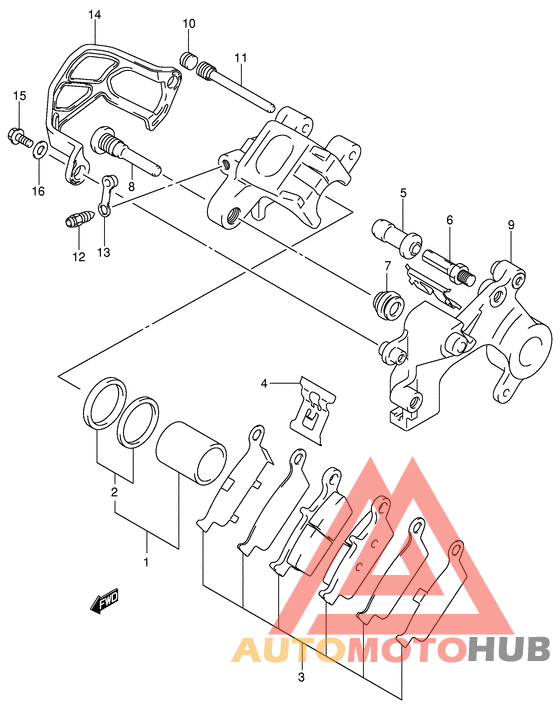 14
10
11
15
16
8
12
13
5
6
9
7
4
2
1
FWD
3
AUTOMOTOHUB