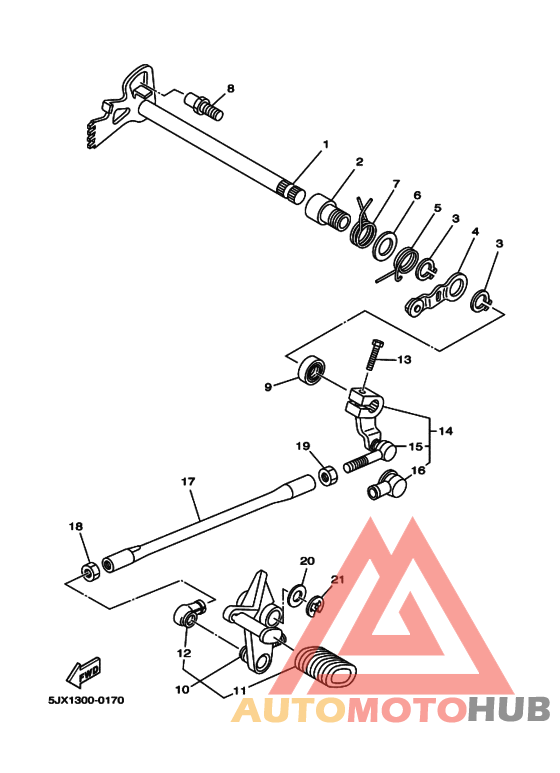 8
1
2
7
6
5
3
4
3
13
9
14
15
19
16
17
18
20
21
12
10
11
FWD
5JX1300-0170
AUTOMOTOHUB