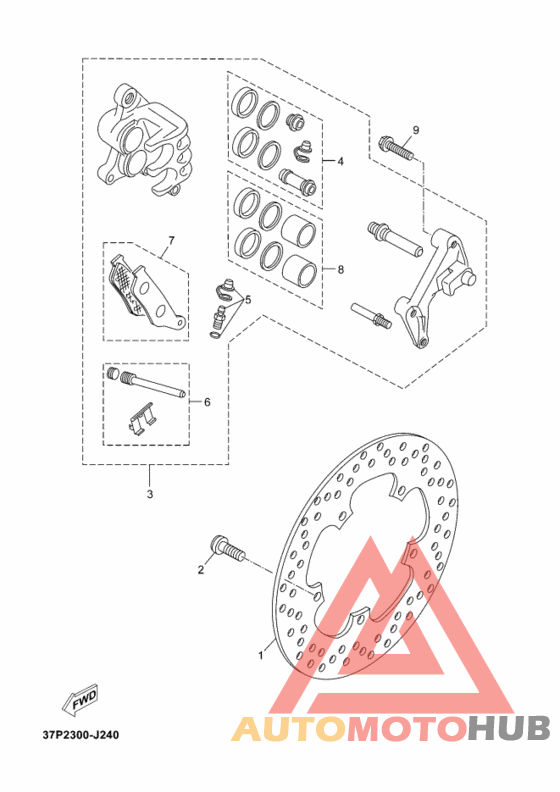 9
4
7
8
5
6
3
2
1
FWD
37P2300-J240
AUTOMOTOHUB