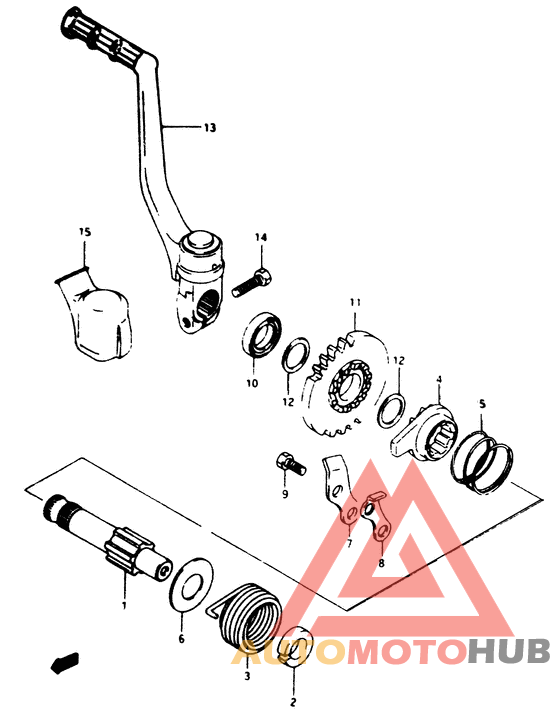 13

15

14

11

10

12

12

4

5

9

7

8

1

6

3

2

AUTOMOTOHUB