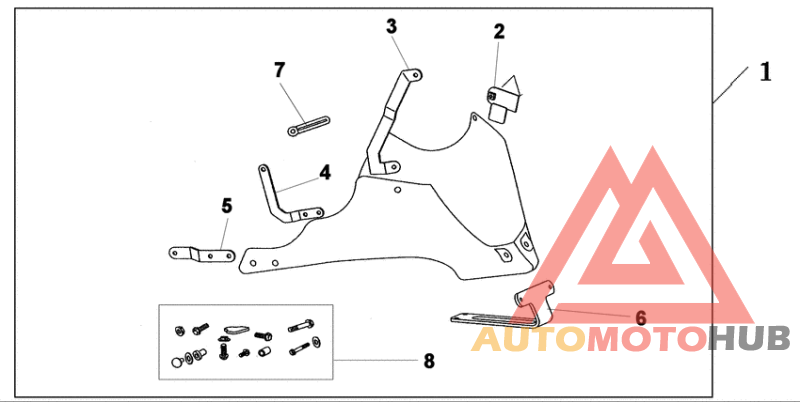 3
2
1
7
4
5
6
8
AUTOMOTOHUB