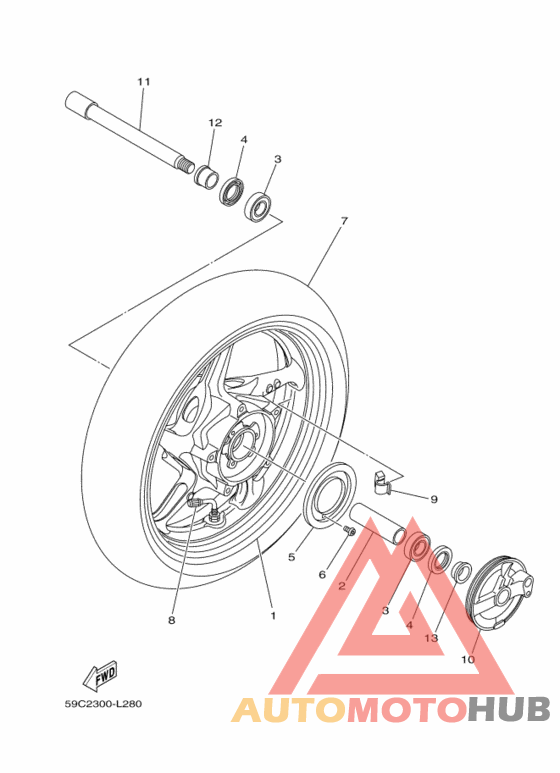 11
12
4
3
7
9
5
6
2
3
4
13
10
8
1
FWD
59C2300-L280
AUTOMOTOHUB