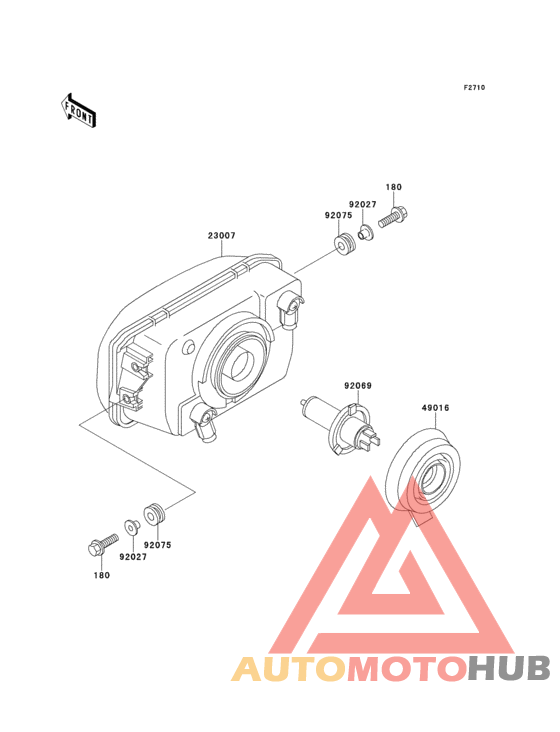 F2710

FRONT

180
92027
92075
23007
92069
49016
92075
92027
180

AUTOMOTOHUB