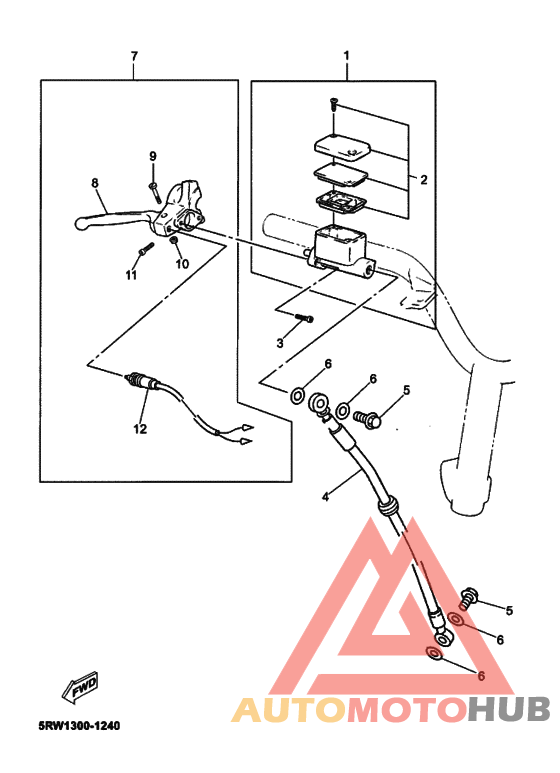 7
1
9
8
2
11
10
3
6
6
5
12
4
5
6
6
FWD
5RW1300-1240
AUTOMOTOHUB