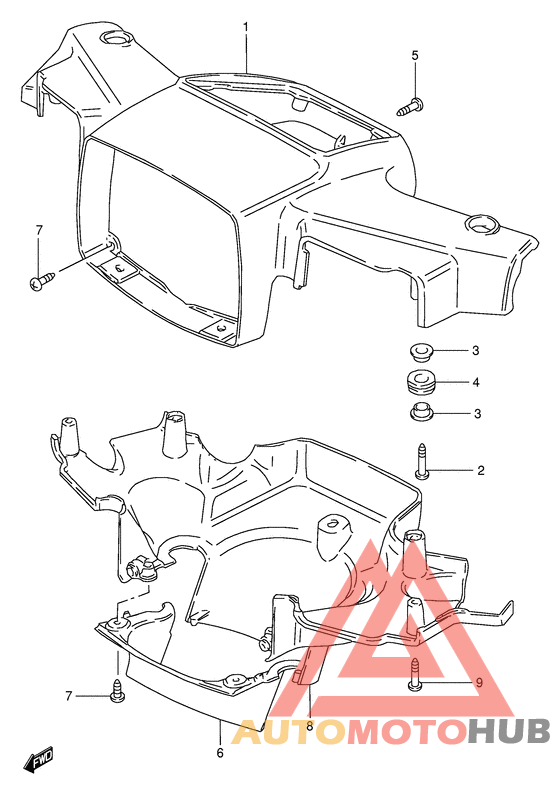 1
5
7
3
4
3
2
7
9
8
6
FWD
AUTOMOTOHUB