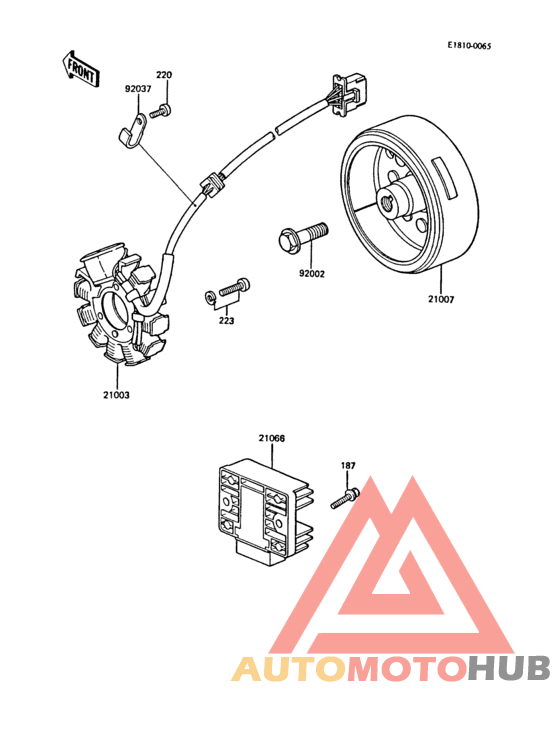 E1810-0065

FRONT

220

92037

92002

21007

223

21003

21066

187

AUTOMOTOHUB