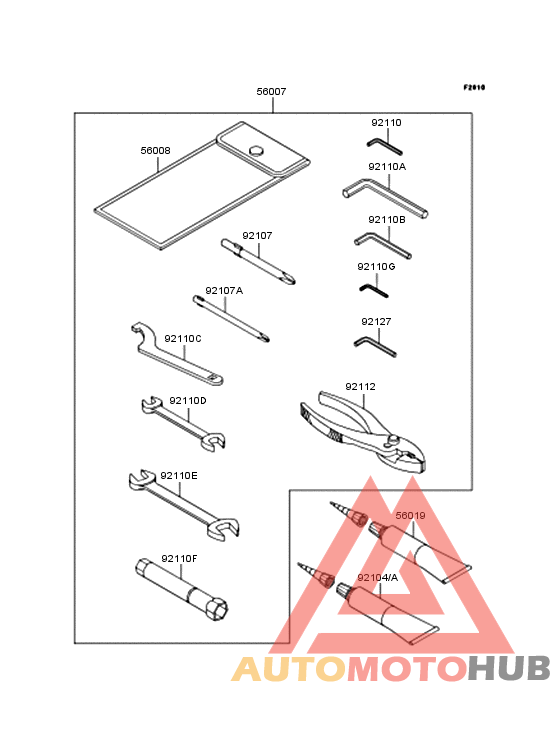 F2010

56007

56008

92110

92110A

92110B

92110G

92127

92107

92107A

92110C

92110D

92110E

92110F

92112

56019

92104/A

AUTOMOTOHUB