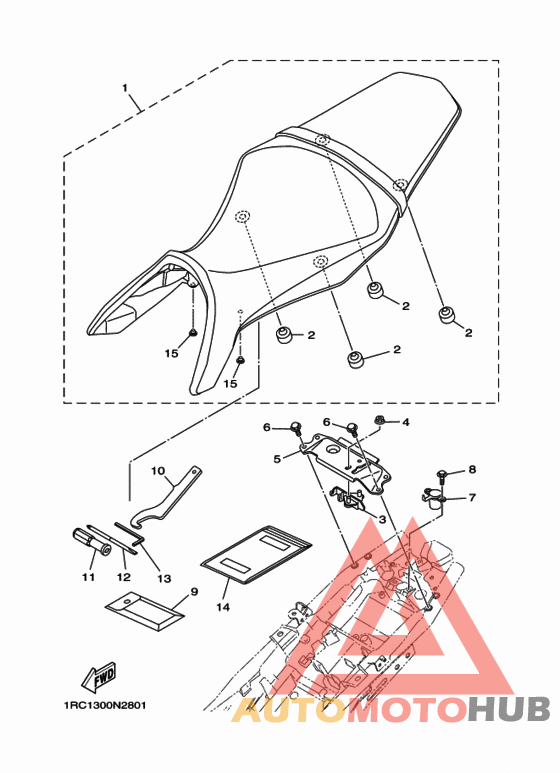 1
2
2
2
2
15
15
6
6
4
5
8
7
3
10
11
12
13
14
9
FWD
1RC1300N2801
AUTOMOTOHUB