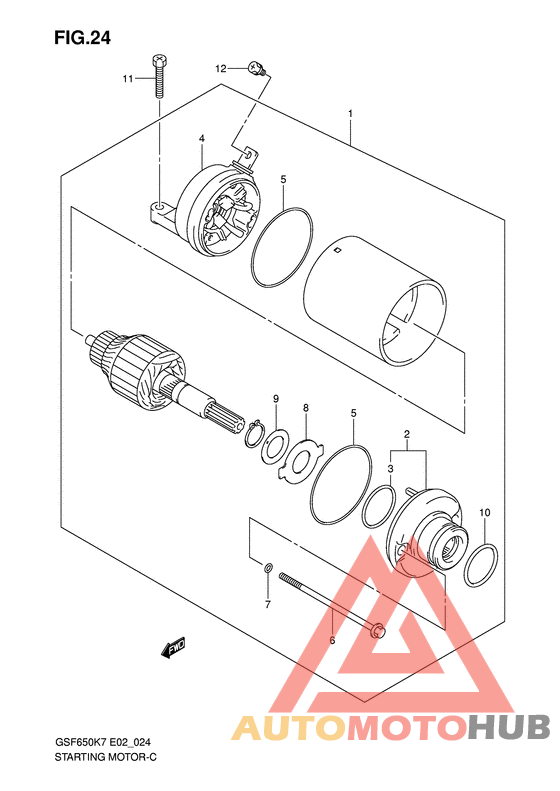 FIG.24

11
12
1
4
5
9
8
5
2
3
10
7
6
FWD

AUTOMOTOHUB

GSF650K7 E02_024
STARTING MOTOR-C