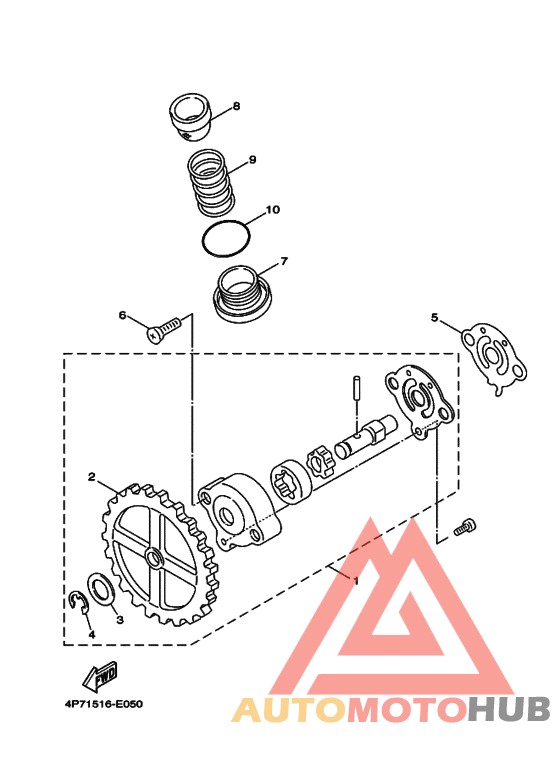 8
9
10
7
6
5
2
1
3
4
FWD
4P71516-E050
AUTOMOTOHUB