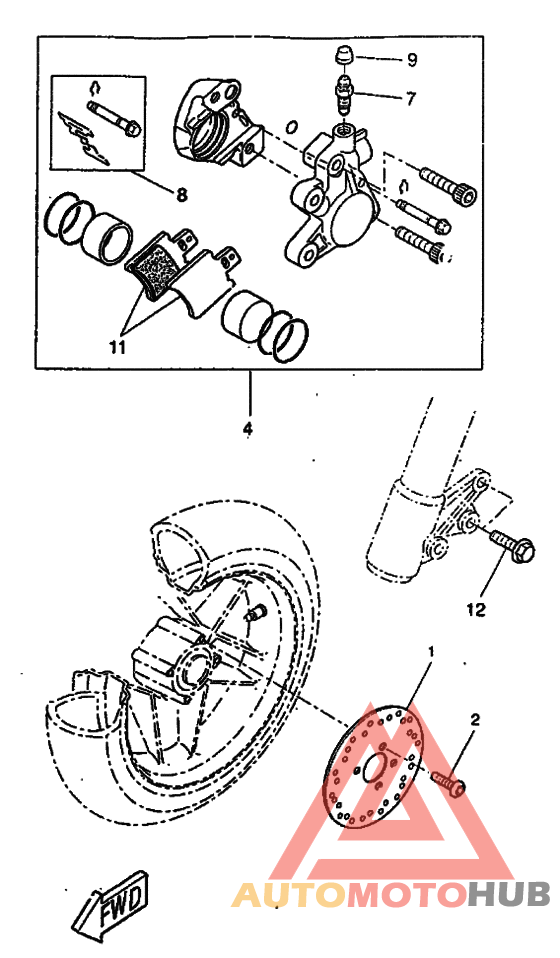 9
7
8
11
4
12
1
2
FWD
AUTOMOTOHUB