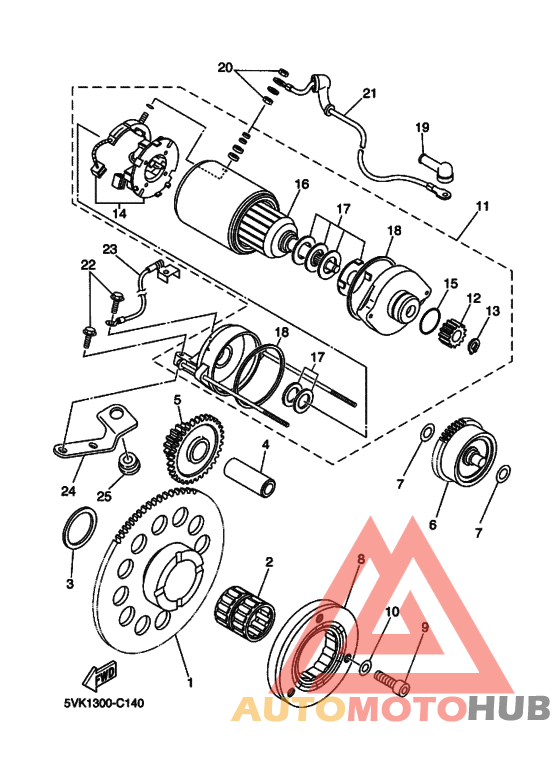 20
21
19
14
16
17
18
11
23
22
15
12
13
18
17
5
4
24
25
7
6
7
3
2
8
10
9
1
FWD
5VK1300-C140
AUTOMOTOHUB