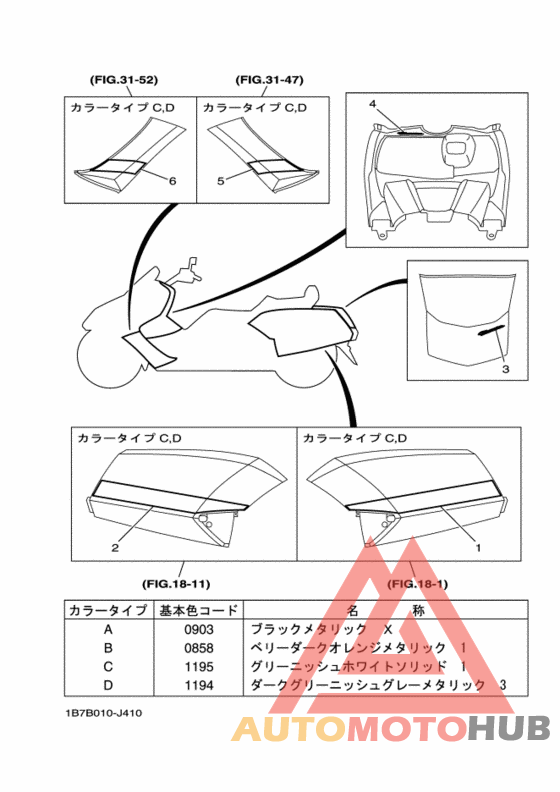 (FIG.31-52)

(FIG.31-47)

カラータイプ C,D

6

カラータイプ C,D

5

4

3

カラータイプ C,D

2

カラータイプ C,D

1

(FIG.18-11)

(FIG.18-1)

| カラータイプ | 基本色コード | 名　称 |
|---|---|---|
| A | 0903 | ブラックメタリック X |
| B | 0858 | ベリーダークオレンジメタリック 1 |
| C | 1195 | グリーニッシュホワイトソリッド 1 |
| D | 1194 | ダークグリーニッシュグレーメタリック 3 |

1B7B010-J410

AUTOMOTOHUB