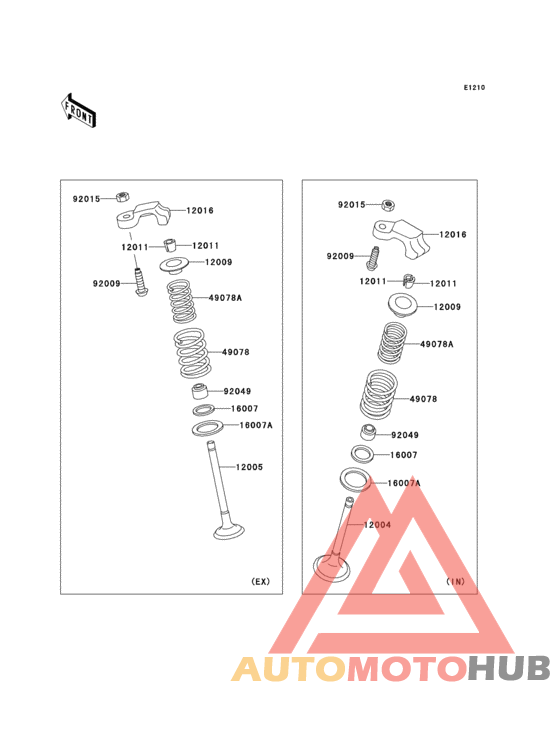 E1210

FRONT

92015
12016
12011
12011
12009
92009
49078A
49078
92049
16007
16007A
12005
(EX)

92015
12016
92009
12011
12011
12009
49078A
49078
92049
16007
16007A
12004
(IN)

AUTOMOTOHUB