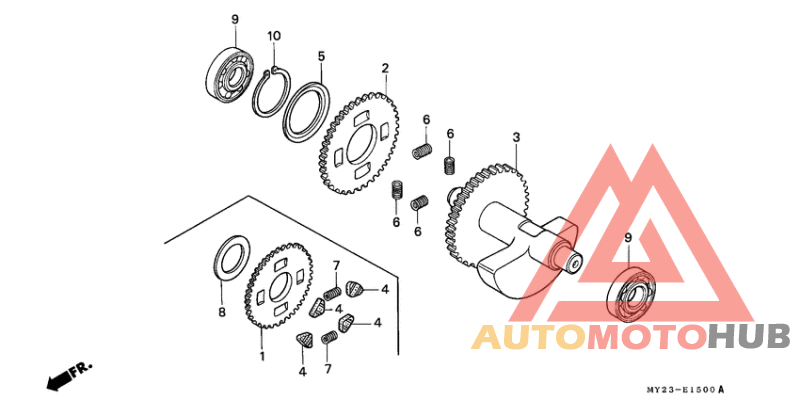 9
10
5
2
6
6
3
6
6
9
8
7
4
4
4
1
4
7
FR.
AUTOMOTOHUB
MY23-E1500 A