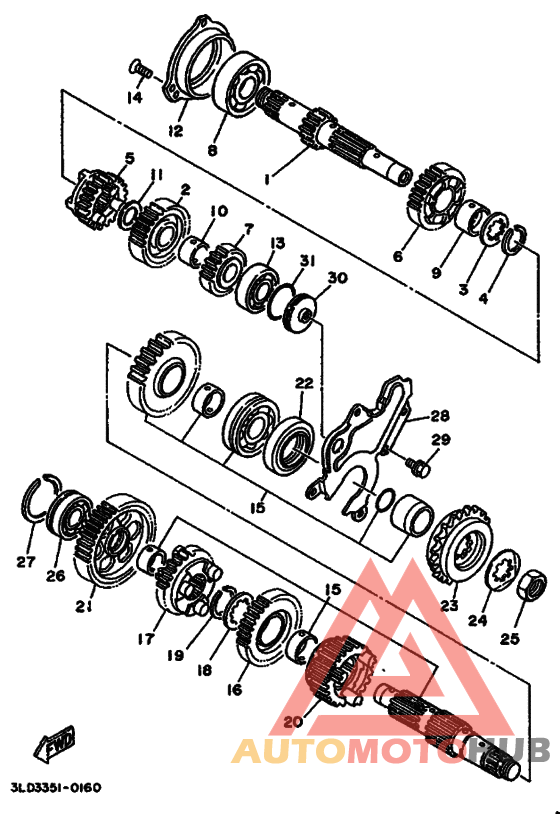 14
12
8
1
5
11
2
10
7
13
31
30
6
9
3
4
22
28
29
15
27
26
21
17
19
18
16
15
20
23
24
25
FWD
3LD3351-0160
AUTOMOTOHUB