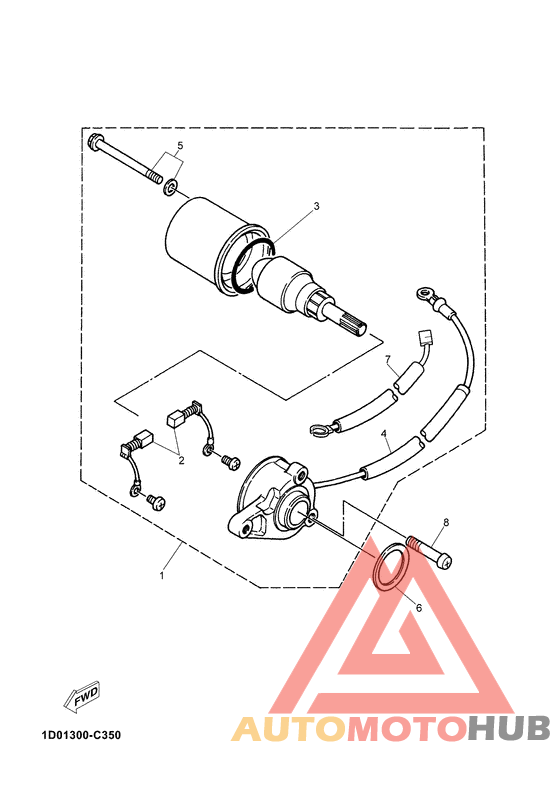 5
3
7
4
2
8
1
6
FWD
1D01300-C350
AUTOMOTOHUB