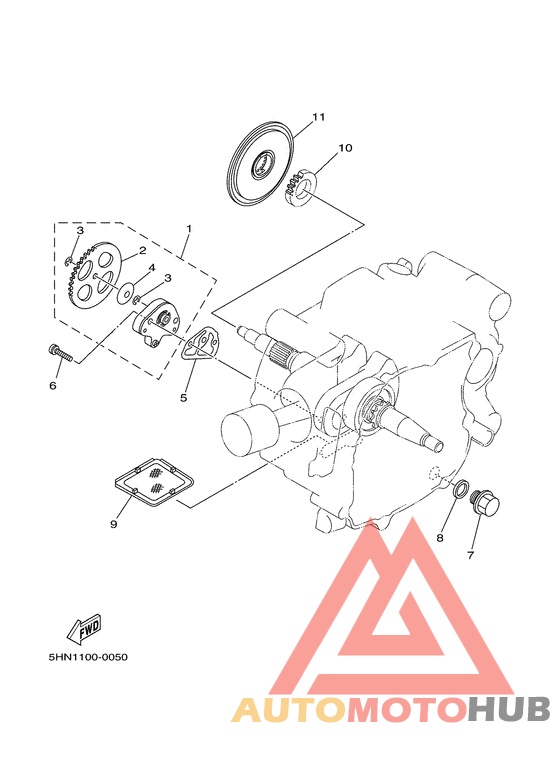 11
10
1
3
2
4
3
6
5
9
8
7
FWD
5HN1100-0050
AUTOMOTOHUB