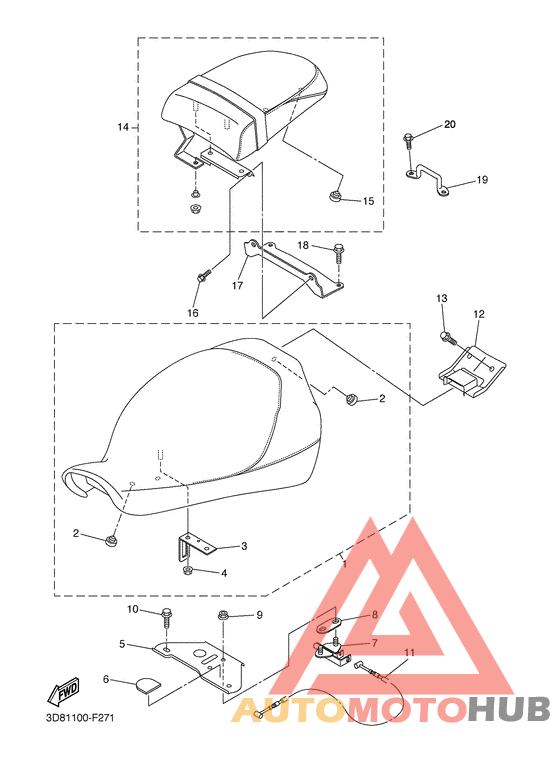 14
20
19
15
18
17
16
13
12
2
2
3
4
1
10
9
8
5
7
11
6
FWD
3D81100-F271
AUTOMOTOHUB