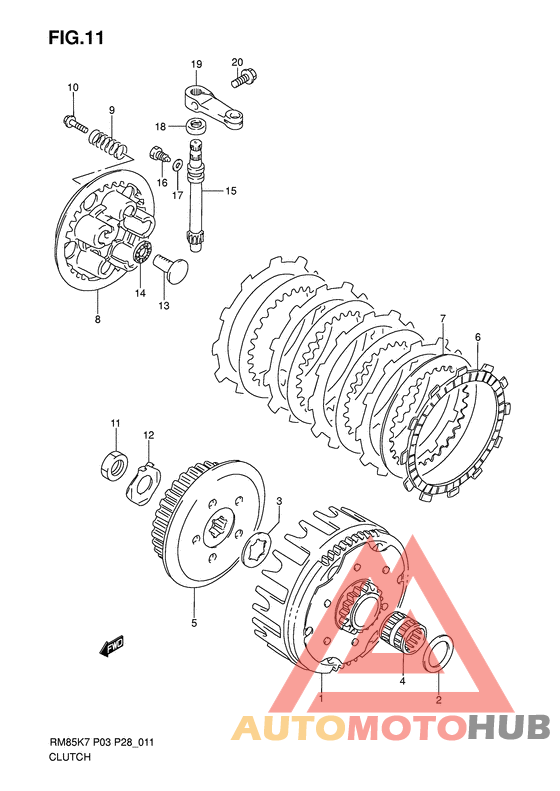 FIG.11

19
20
10
9
18
16
17
15
14
13
8
7
6
11
12
3
5
FWD
4
1
2

RM85K7 P03 P28_011
CLUTCH

AUTOMOTOHUB