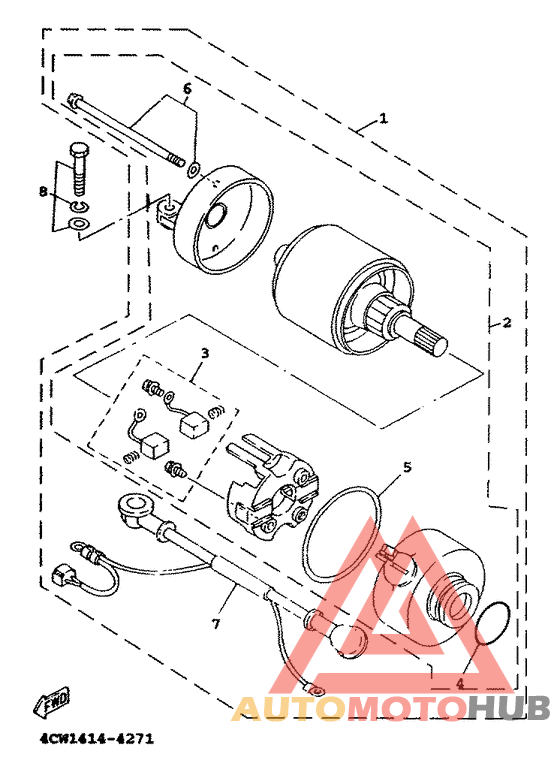 6
1
8
2
3
5
7
4
FWD
AUTOMOTOHUB
4CW1414-4271