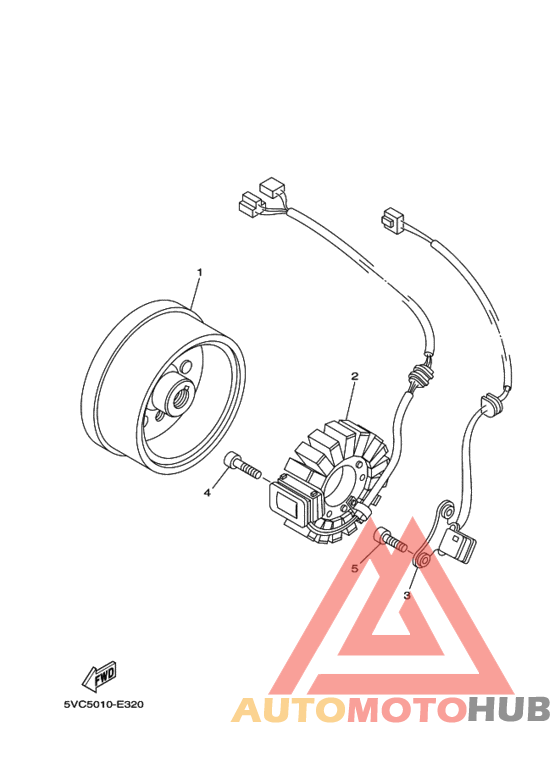 1

2

4

5

3

FWD

5VC5010-E320

AUTOMOTOHUB