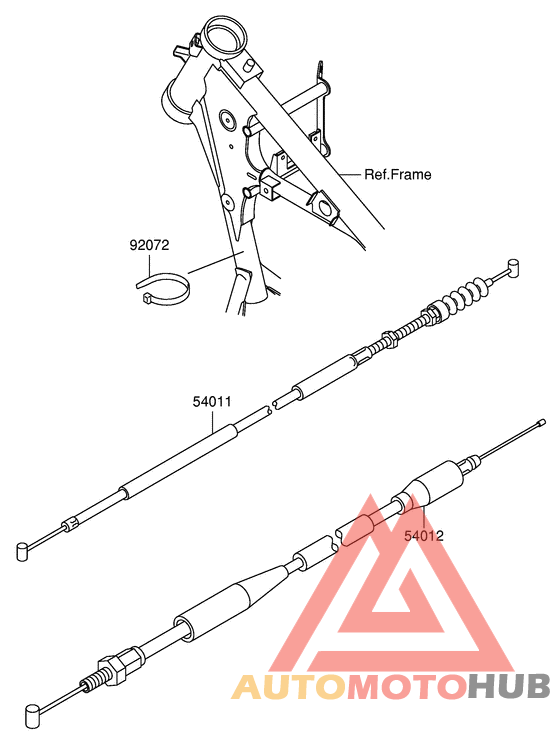 Ref.Frame

92072

54011

54012

AUTOMOTOHUB