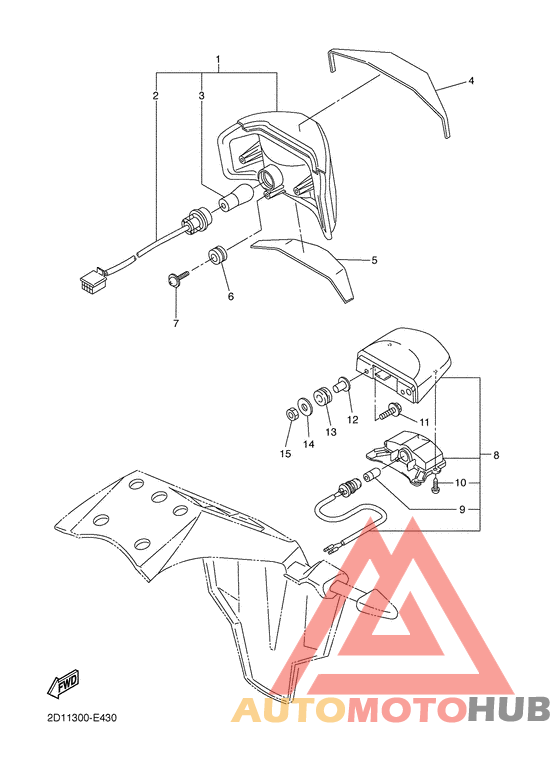 1
2
3
4
5
6
7
8
9
10
11
12
13
14
15
FWD
2D11300-E430
AUTOMOTOHUB