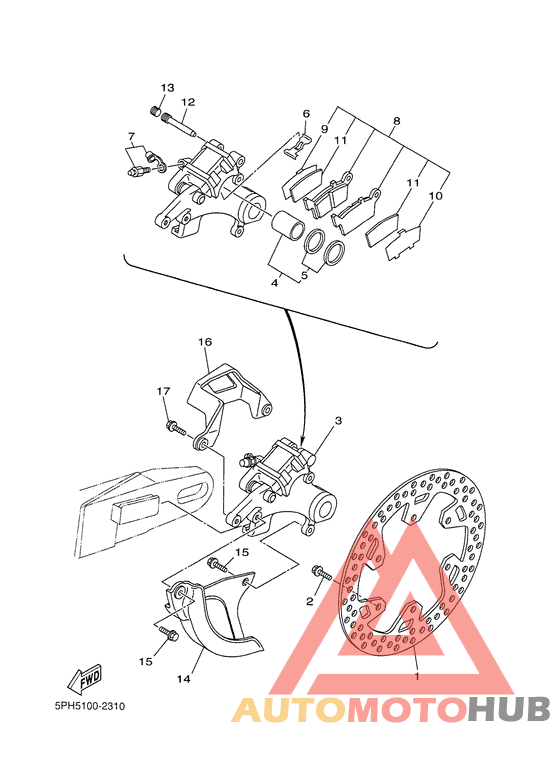 13
12
7
6
9
11
8
11
10
4
5
16
17
3
15
2
15
14
1
FWD
5PH5100-2310
AUTOMOTOHUB