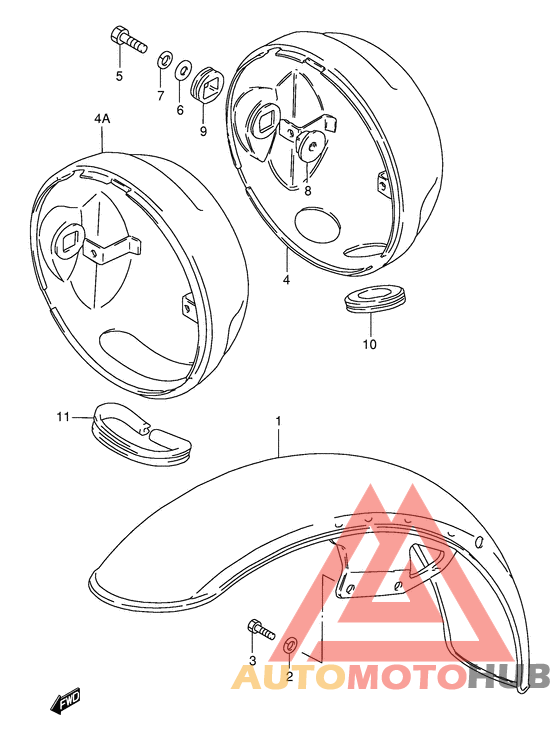 5
7
6
9
4A
8
4
10
11
1
3
2
FWD
AUTOMOTOHUB