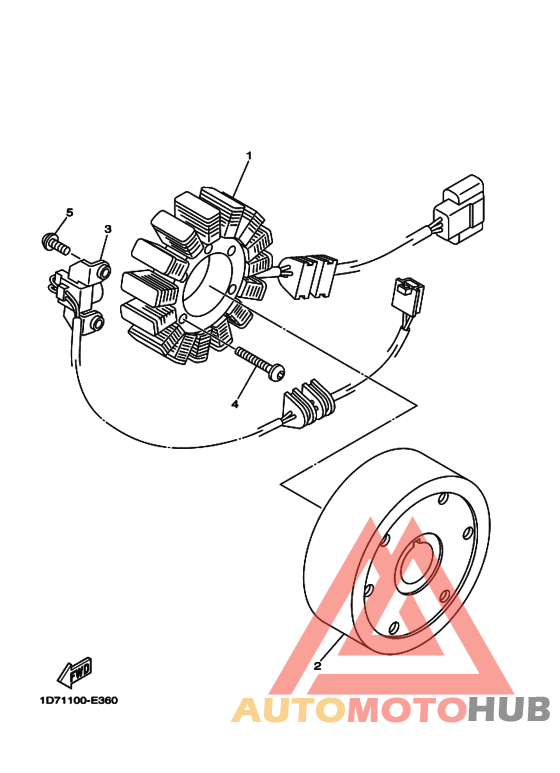 1
5
3
4
2
FWD
1D71100-E360
AUTOMOTOHUB