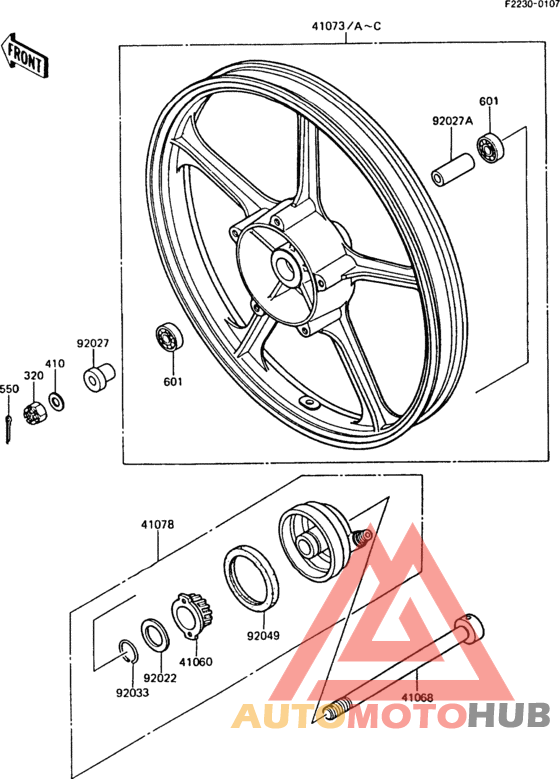 F2230-0107

FRONT

41073/A~C

92027A

601

92027

410

320

550

601

41078

92049

41060

92022

92033

41068

AUTOMOTOHUB