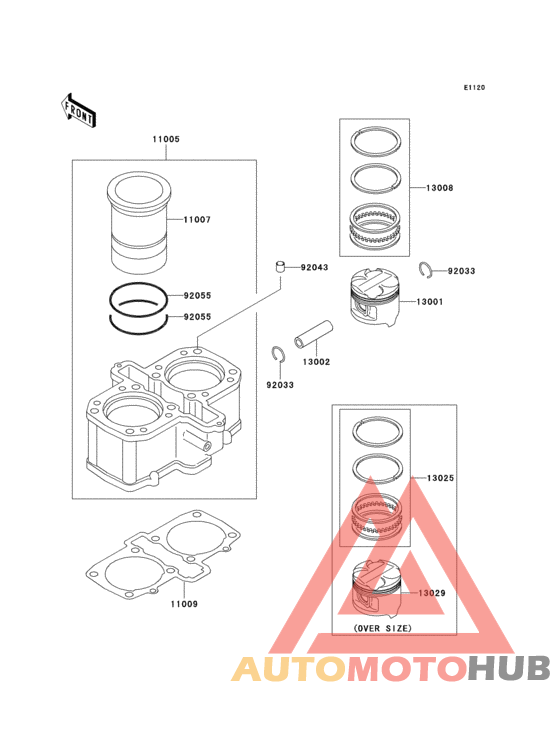 E1120

FRONT

11005

11007

92055

92055

92043

13008

92033

13001

13002

92033

13025

13029

(OVER SIZE)

11009

AUTOMOTOHUB