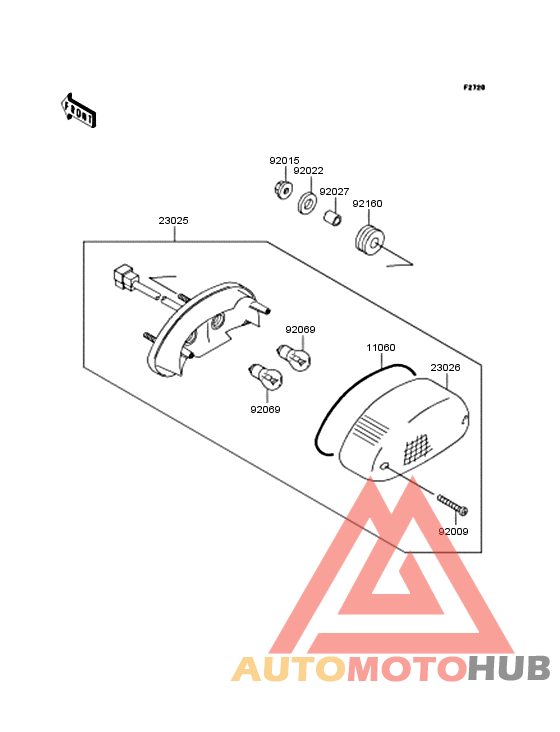 F2720

FRONT

92015
92022
92027
92160

23025

92069
11060
23026
92069

92009

AUTOMOTOHUB