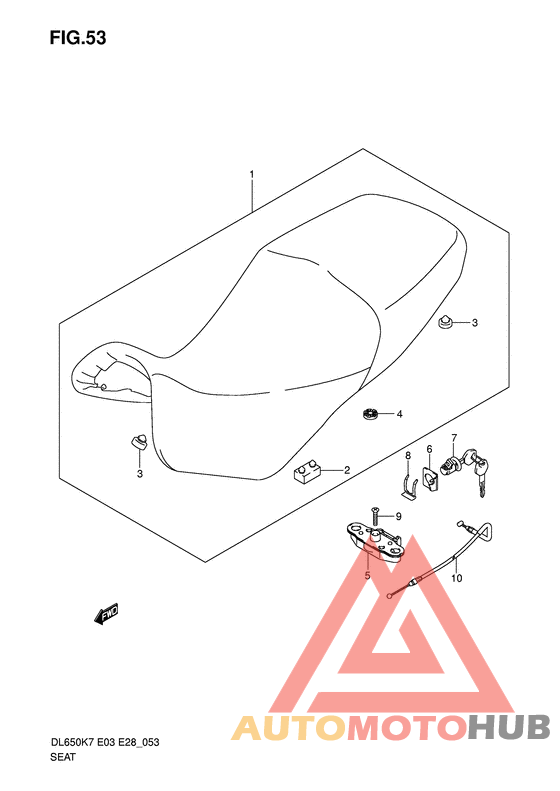 FIG.53

1

3

4

3

2

8

6

7

9

5

10

FWD

AUTOMOTOHUB

DL650K7 E03 E28_053
SEAT