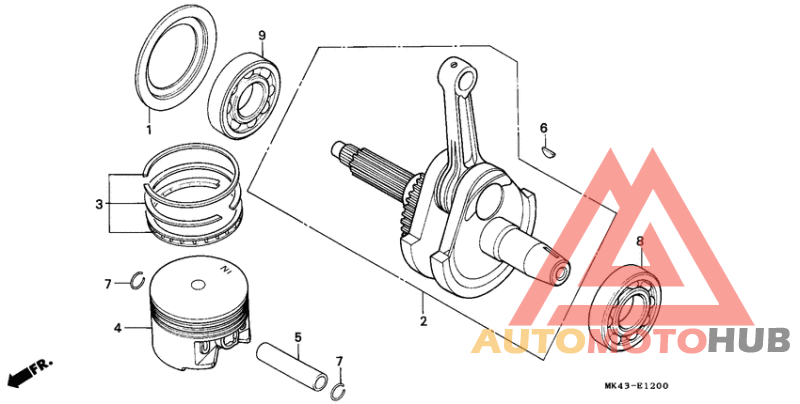 9
1
6
3
8
7
IN
4
2
5
7
FR.
AUTOMOTOHUB
MK43-E1200