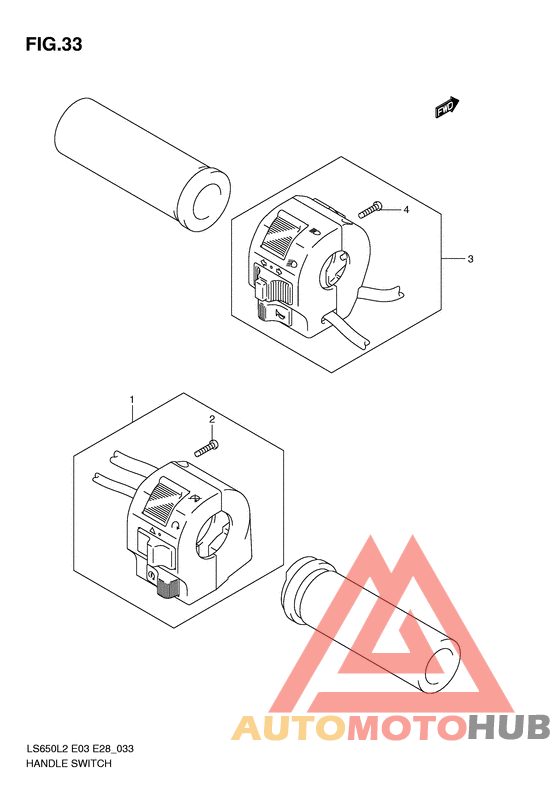 FIG.33

FWD

4

3

1

2

AUTOMOTOHUB

LS650L2 E03 E28_033
HANDLE SWITCH